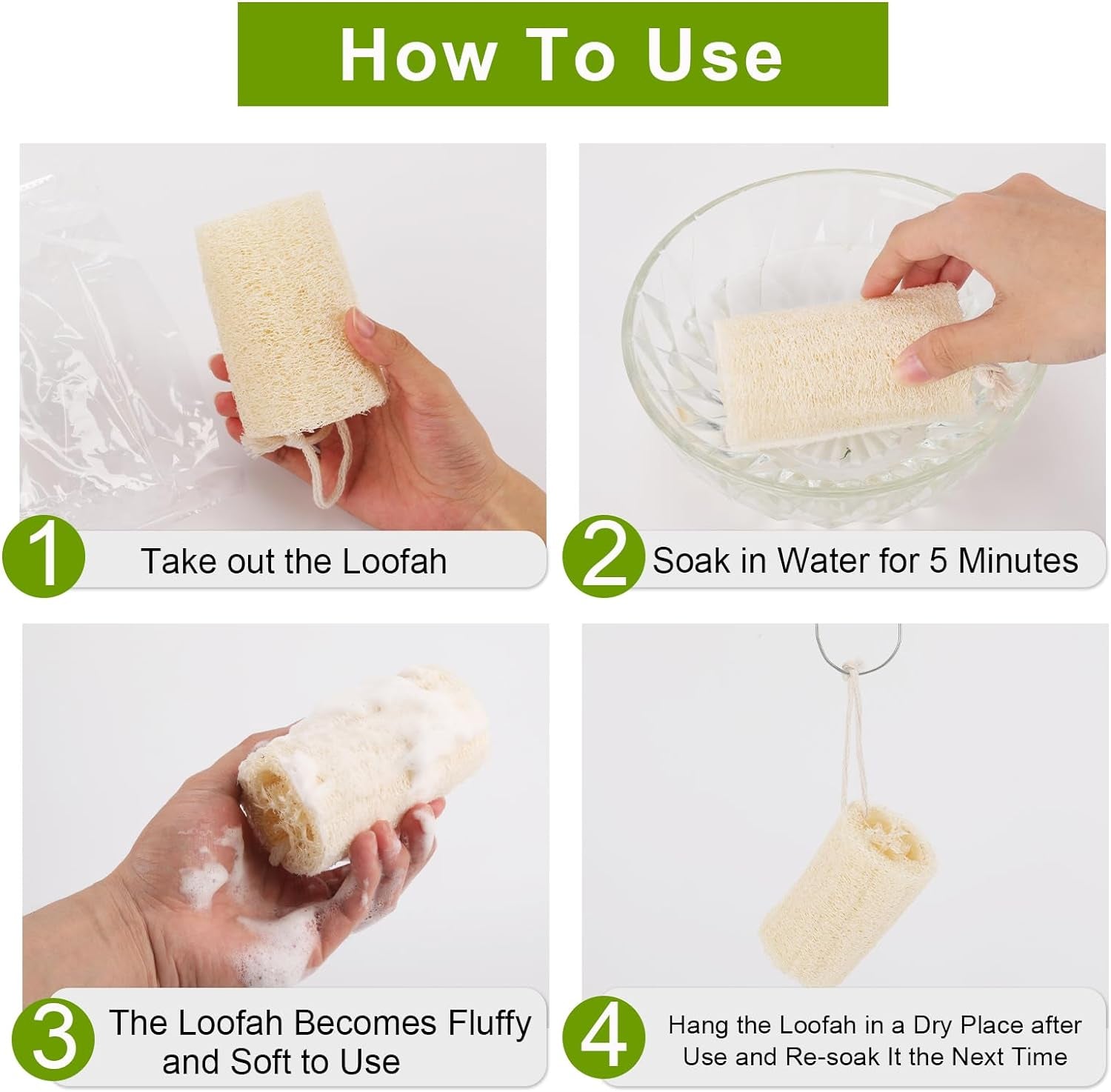 How To Use

1 Take out the Loofah

2 Soak in Water for 5 Minutes

3 The Loofah Becomes Fluffy and Soft to Use

4 Hang the Loofah in a Dry Place after Use and Re-soak It the Next Time